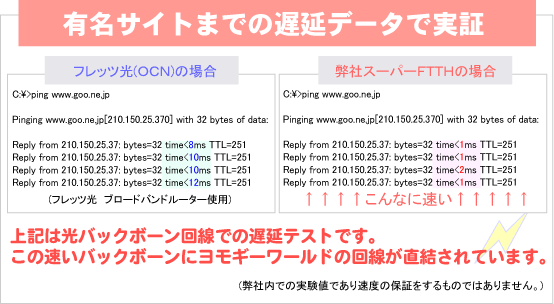 有名サイトまでの遅延データで実証

フレッツ光(OCN)の場合

C:¥>ping www.goo.ne.jp

Pinging www.goo.ne.jp[210.150.25.370] with 32 bytes of data:

Reply from 210.150.25.37: bytes=32 time<8ms TTL=251
Reply from 210.150.25.37: bytes=32 time<10ms TTL=251
Reply from 210.150.25.37: bytes=32 time<10ms TTL=251
Reply from 210.150.25.37: bytes=32 time<12ms TTL=251

(フレッツ光 ブロードバンドルーター使用)

弊社スーパーFTTHの場合

C:¥>ping www.goo.ne.jp

Pinging www.goo.ne.jp[210.150.25.370] with 32 bytes of data:

Reply from 210.150.25.37: bytes=32 time<1ms TTL=251
Reply from 210.150.25.37: bytes=32 time<1ms TTL=251
Reply from 210.150.25.37: bytes=32 time<2ms TTL=251
Reply from 210.150.25.37: bytes=32 time<1ms TTL=251

↑↑↑↑こんなに速い↑↑↑↑↑

上記は光バックボーン回線での遅延テストです。
この速いバックボーンにヨモギーワールドの回線が直結されています。

(弊社内での実験値であり速度の保証をするものではありません。)